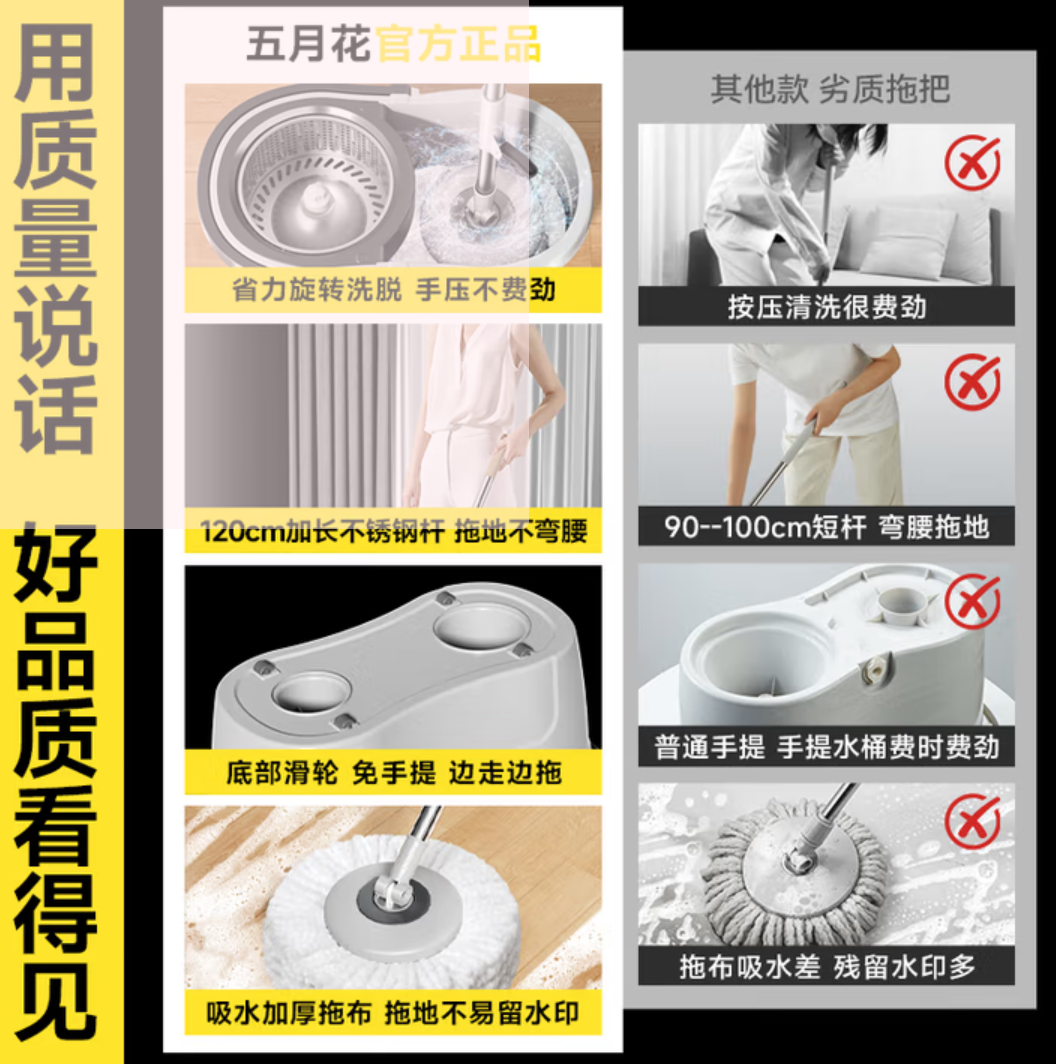 用质量说话

好品质看得见

五月花官方正品

省力旋转洗脱 手压不费劲

120cm加长不锈钢杆 拖地不弯腰

底部滑轮 免手提 边走边拖

吸水加厚拖布 拖地不易留水印

其他款 劣质拖把

按压清洗很费劲

90--100cm短杆 弯腰拖地

普通手提 手提水桶费时费劲

拖布吸水差 残留水印多